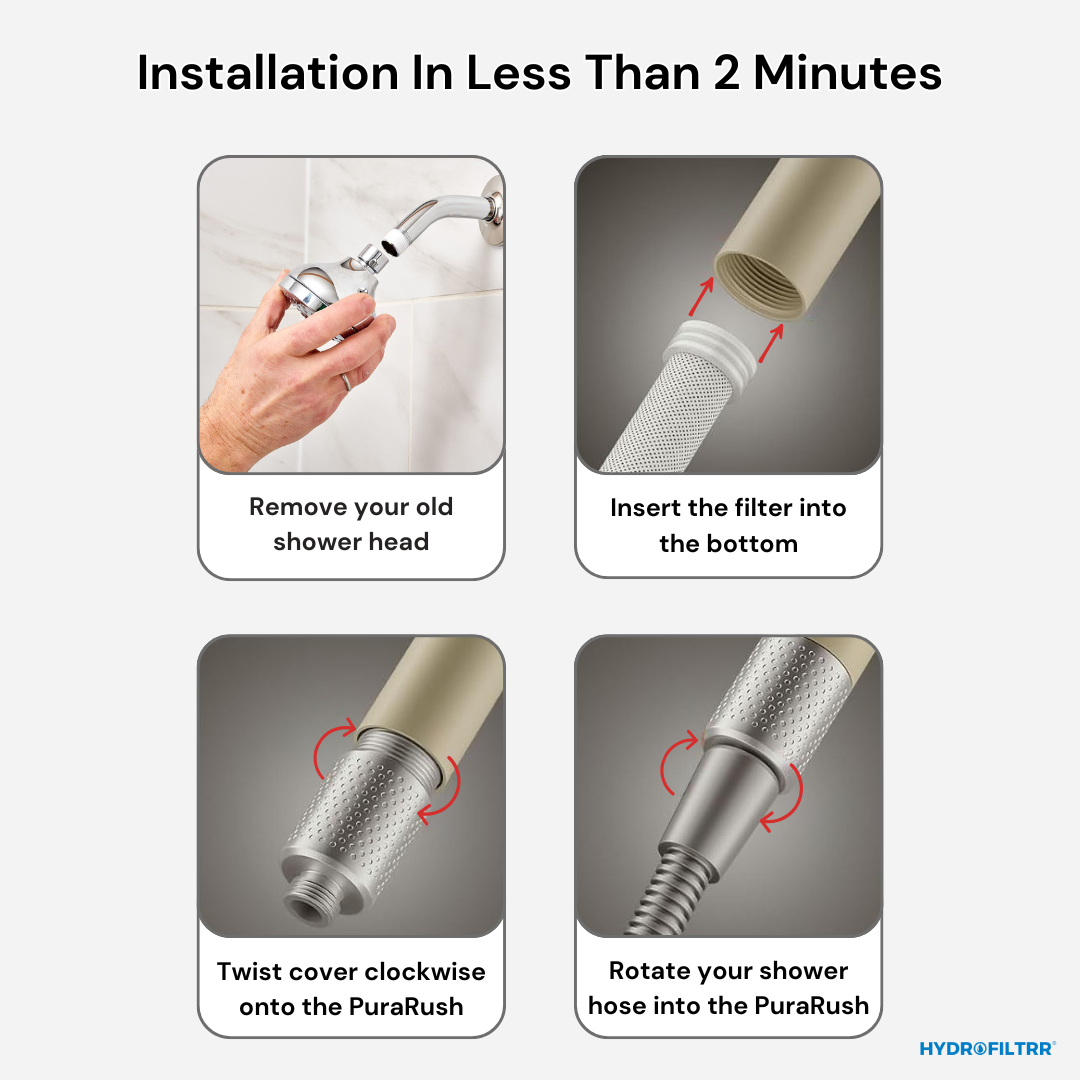 Installation In Less Than 2 Minutes

Remove your old shower head

Insert the filter into the bottom

Twist cover clockwise onto the PuraRush

Rotate your shower hose into the PuraRush

HYDROFILTRR®