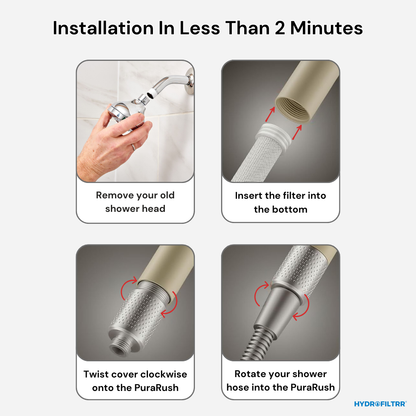 Installation In Less Than 2 Minutes

Remove your old shower head

Insert the filter into the bottom

Twist cover clockwise onto the PuraRush

Rotate your shower hose into the PuraRush

HYDROFILTRR